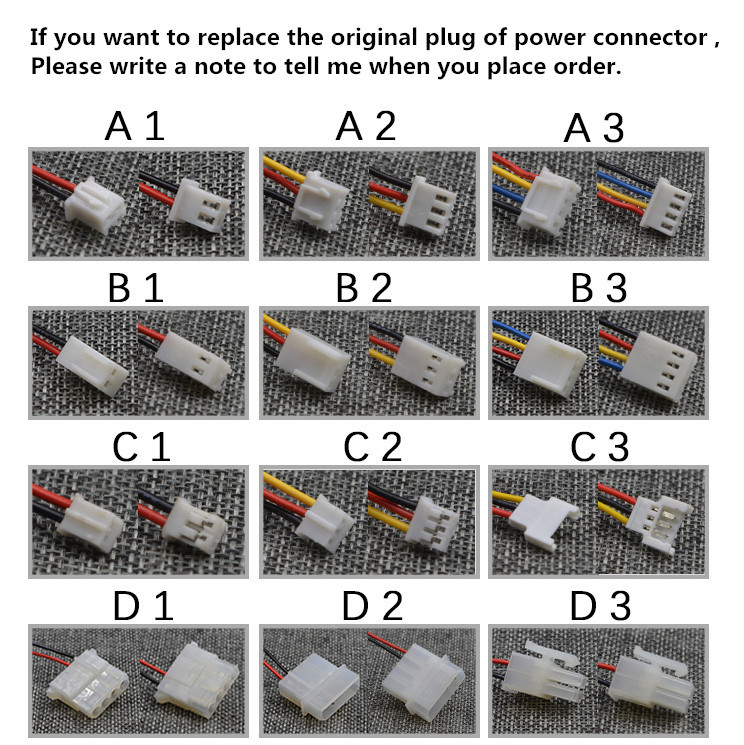 If you want to replace the original plug of power connector ,
Please write a note to tell me when you place order.

A 1

A 2

A 3

B 1

B 2

B 3

C 1

C 2

C 3

D 1

D 2

D 3