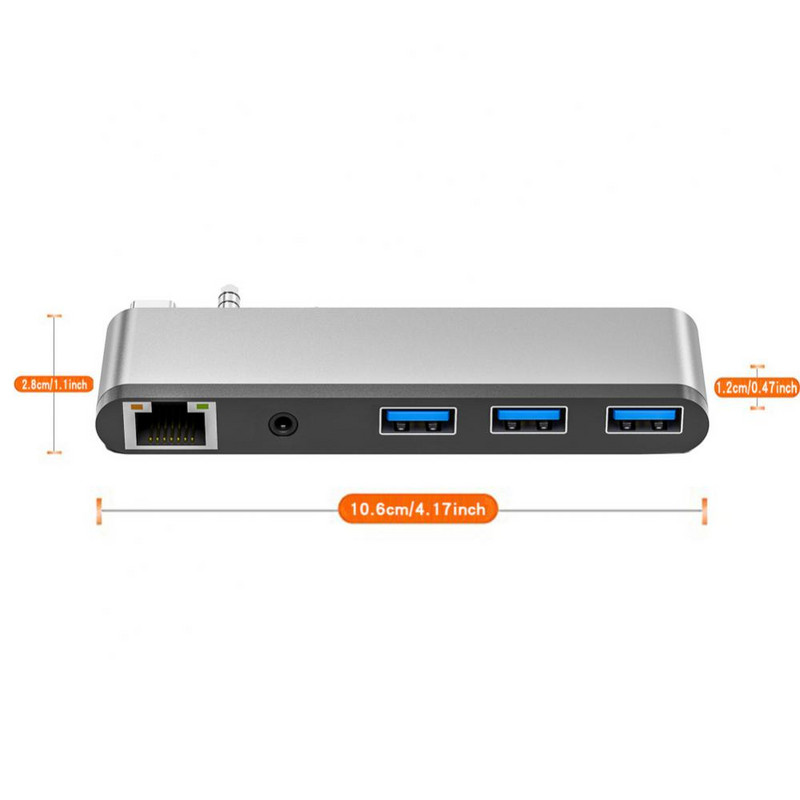 2.8cm/1.1inch

1.2cm/0.47inch

10.6cm/4.17inch