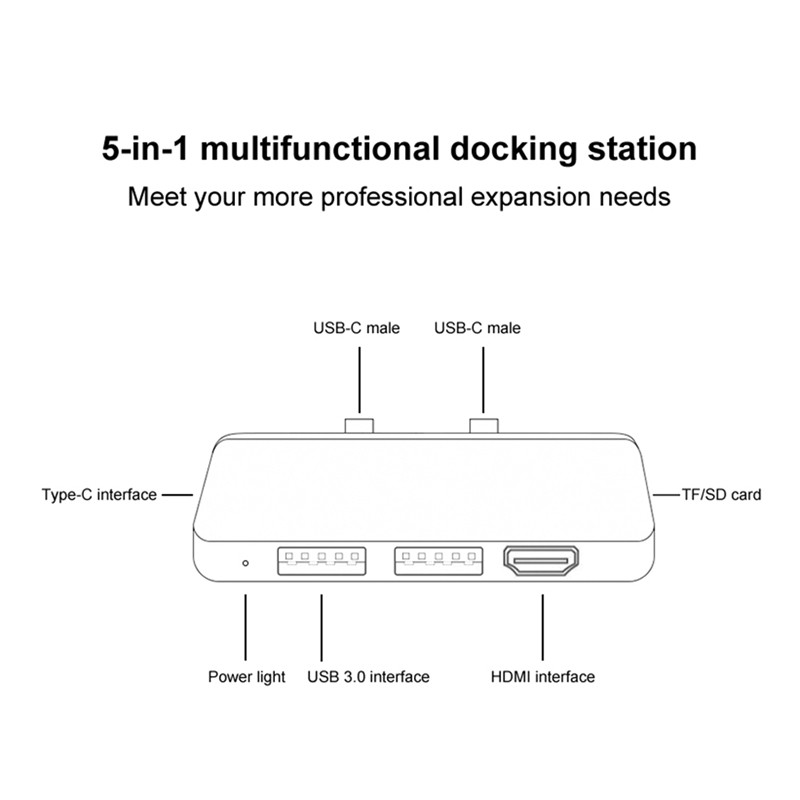 5-in-1 multifunctional docking station

Meet your more professional expansion needs

USB-C male

USB-C male

Type-C interface

TF/SD card

Power light

USB 3.0 interface

HDMI interface