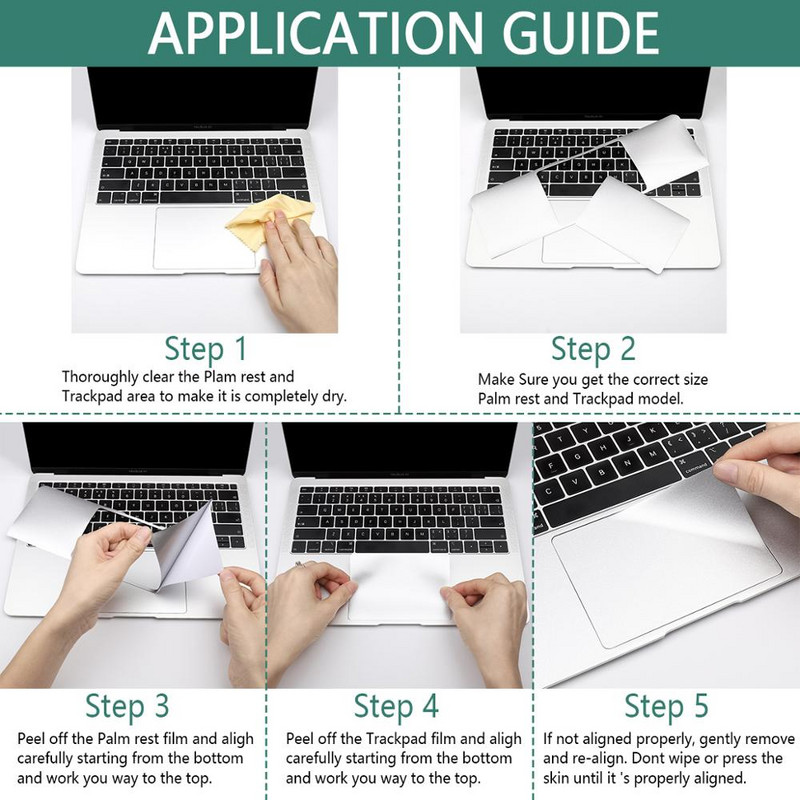 APPLICATION GUIDE

Step 1
Thoroughly clear the Plam rest and Trackpad area to make it is completely dry.

Step 2
Make Sure you get the correct size Palm rest and Trackpad model.

Step 3
Peel off the Palm rest film and aligh carefully starting from the bottom and work you way to the top.

Step 4
Peel off the Trackpad film and aligh carefully starting from the bottom and work you way to the top.

Step 5
If not aligned properly, gently remove and re-align. Dont wipe or press the skin until it 's properly aligned.