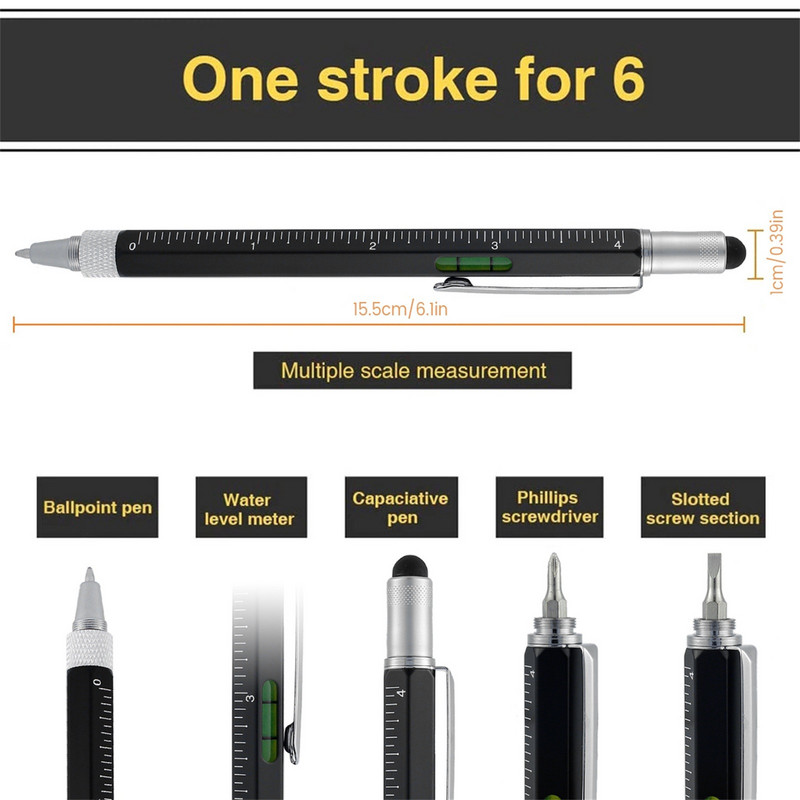 One stroke for 6

0 1 2 3 4

1cm/0.39in

15.5cm/6.1in

Multiple scale measurement

Ballpoint pen

Water level meter

Capaciative pen

Phillips screwdriver

Slotted screw section

0

3

4

4

4