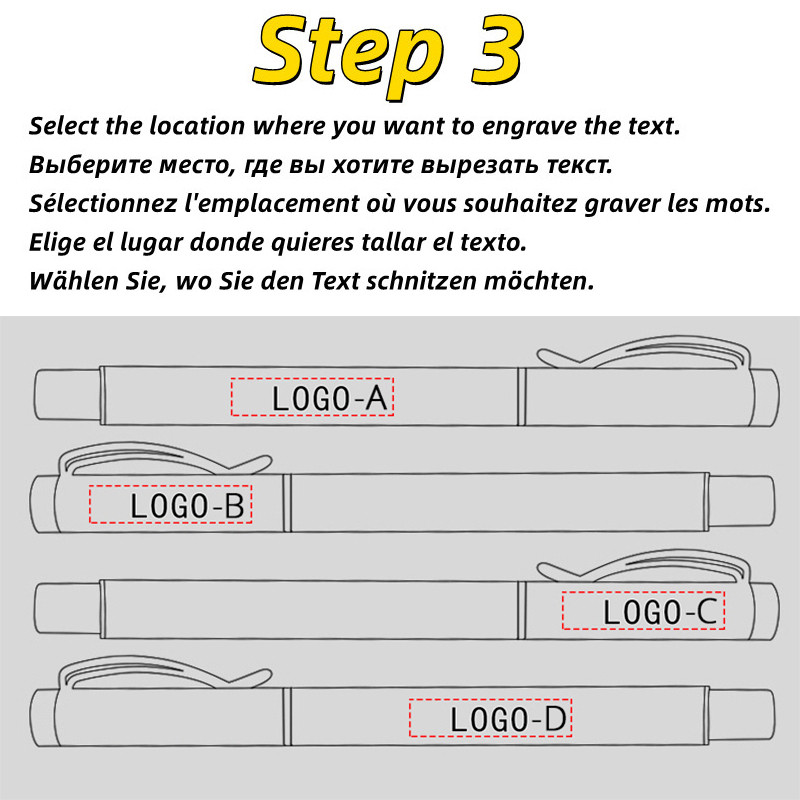 Step 3

Select the location where you want to engrave the text.
Выберите место, где вы хотите вырезать текст.
Sélectionnez l'emplacement où vous souhaitez graver les mots.
Elige el lugar donde quieres tallar el texto.
Wählen Sie, wo Sie den Text schnitzen möchten.

LOGO-A

LOGO-B

LOGO-C

LOGO-D