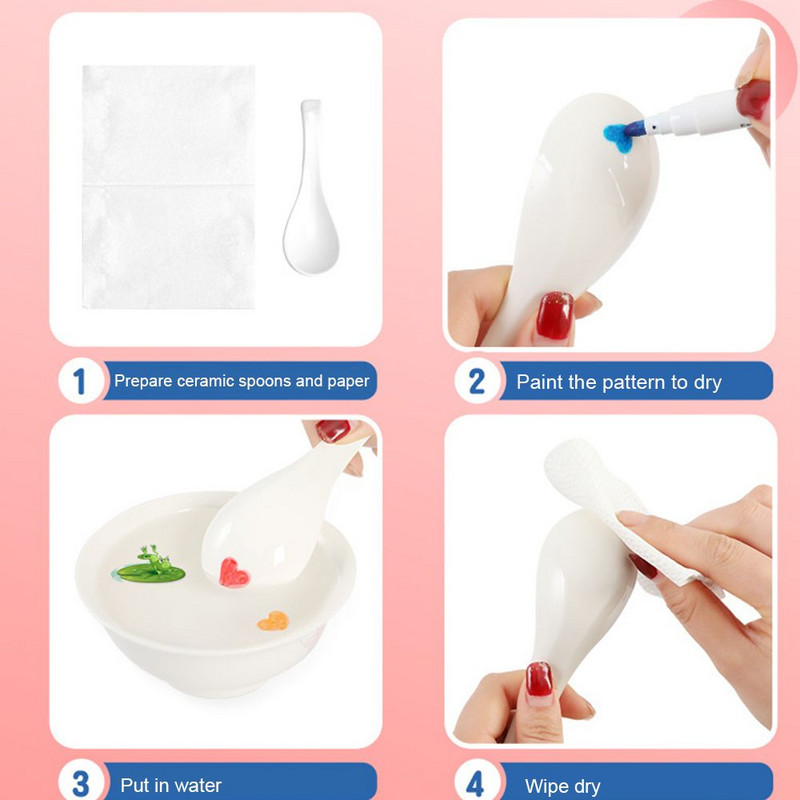 1 Prepare ceramic spoons and paper

2 Paint the pattern to dry

3 Put in water

4 Wipe dry