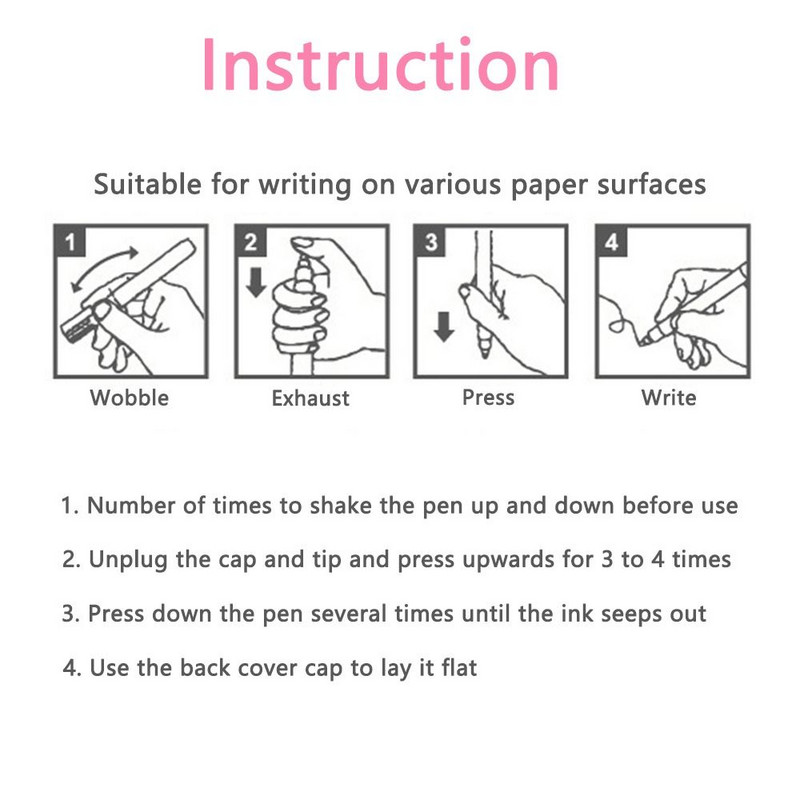 Instruction

Suitable for writing on various paper surfaces

1
Wobble

2
Exhaust

3
Press

4
Write

1. Number of times to shake the pen up and down before use

2. Unplug the cap and tip and press upwards for 3 to 4 times

3. Press down the pen several times until the ink seeps out

4. Use the back cover cap to lay it flat