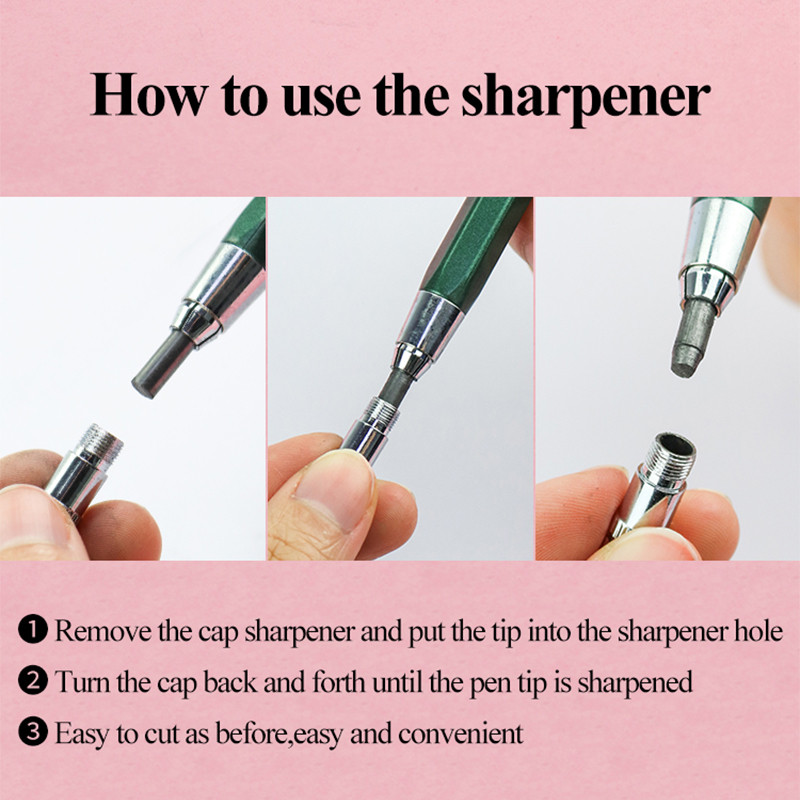 How to use the sharpener

❶ Remove the cap sharpener and put the tip into the sharpener hole

❷ Turn the cap back and forth until the pen tip is sharpened

❸ Easy to cut as before,easy and convenient