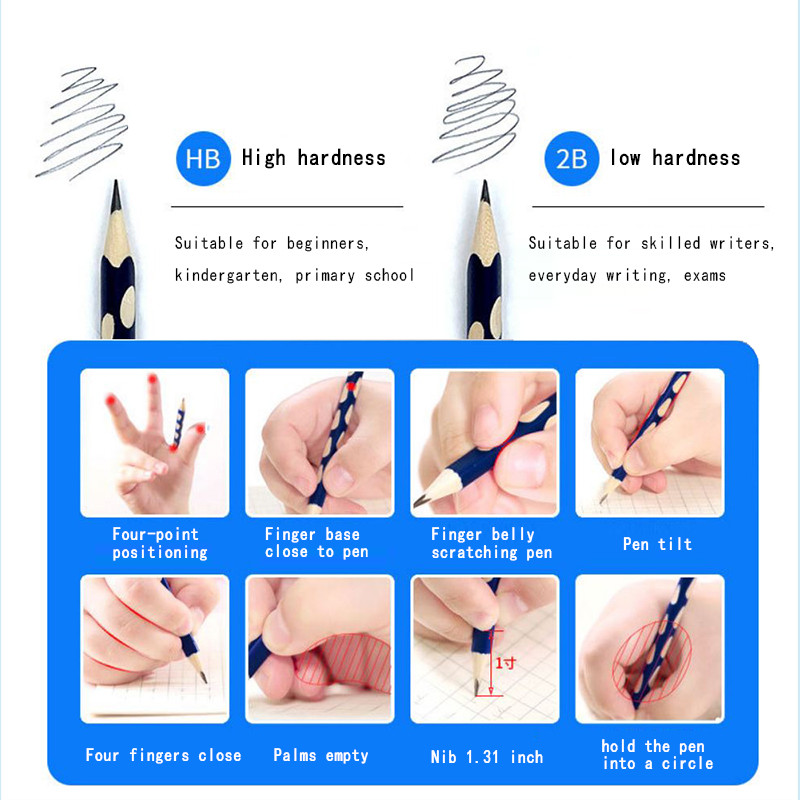 HB High hardness

Suitable for beginners, kindergarten, primary school

2B low hardness

Suitable for skilled writers, everyday writing, exams

Four-point positioning

Finger base close to pen

Finger belly scratching pen

Pen tilt

Four fingers close

Palms empty

1寸

Nib 1.31 inch

hold the pen into a circle