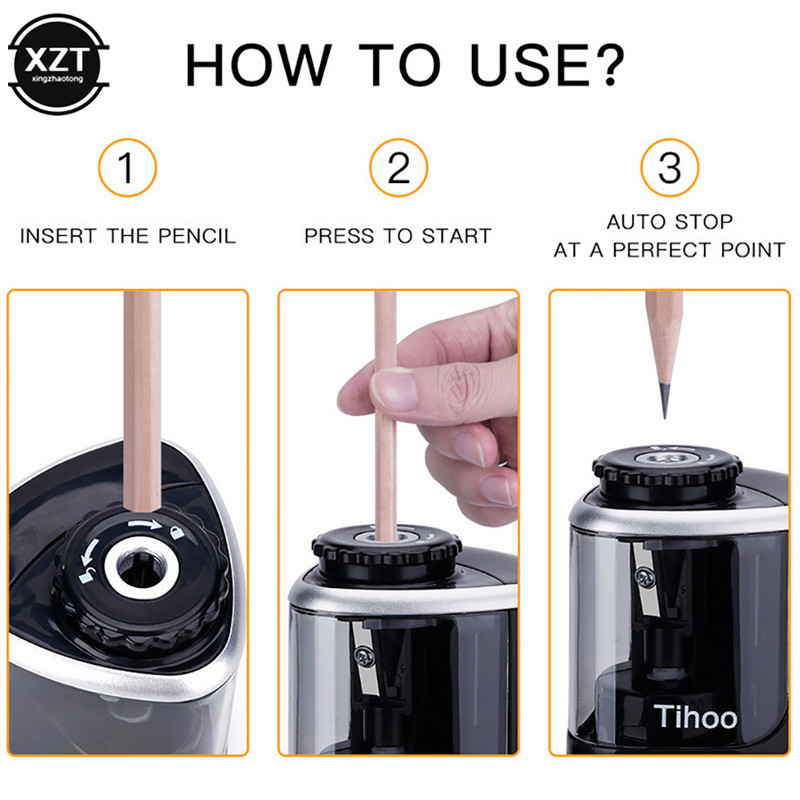 XZT
xingzhaotong

HOW TO USE?

1
INSERT THE PENCIL

2
PRESS TO START

3
AUTO STOP AT A PERFECT POINT

Tihoo