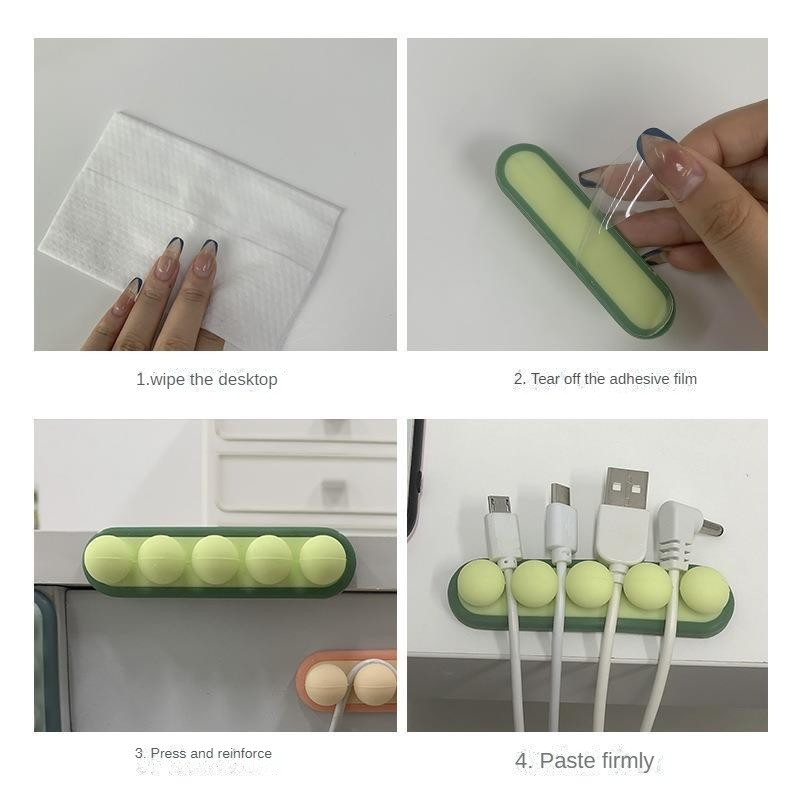 1.wipe the desktop

2. Tear off the adhesive film

3. Press and reinforce

4. Paste firmly