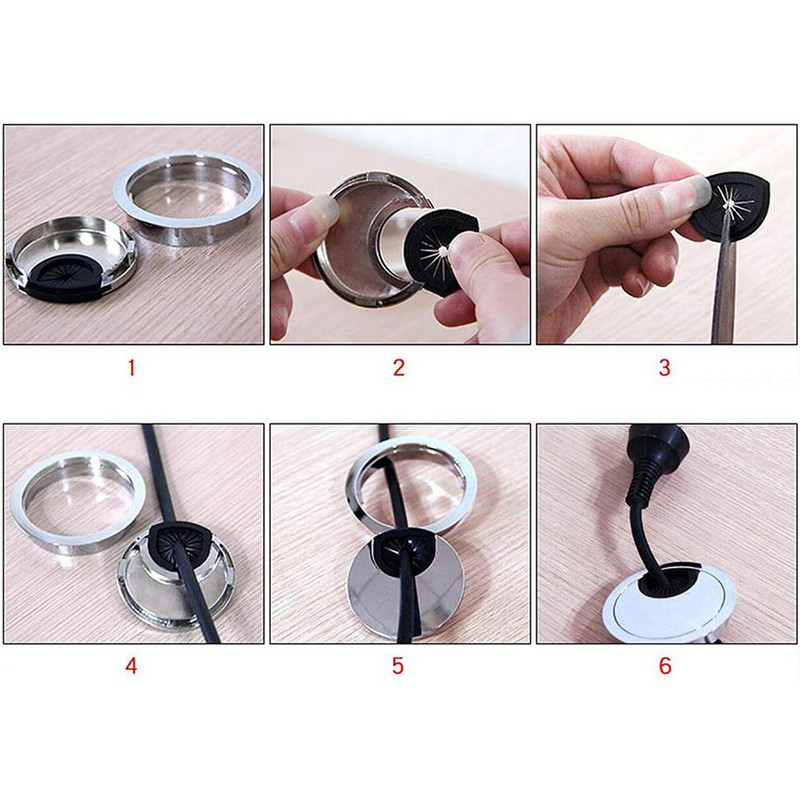 1

2

3

4

5

6