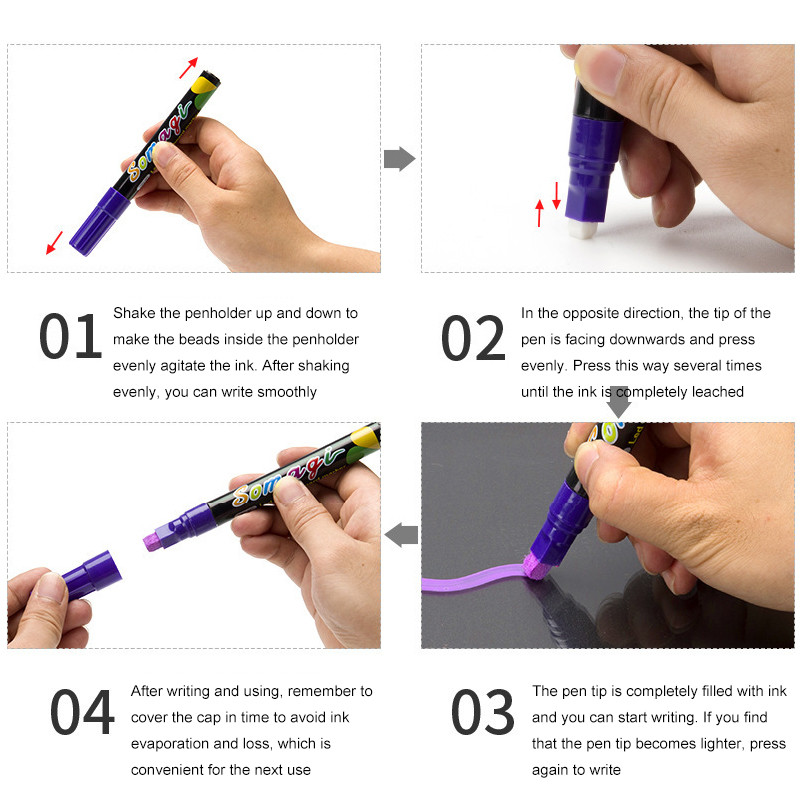 Somagi

01 Shake the penholder up and down to make the beads inside the penholder evenly agitate the ink. After shaking evenly, you can write smoothly

02 In the opposite direction, the tip of the pen is facing downwards and press evenly. Press this way several times until the ink is completely leached

Somagi

04 After writing and using, remember to cover the cap in time to avoid ink evaporation and loss, which is convenient for the next use

03 The pen tip is completely filled with ink and you can start writing. If you find that the pen tip becomes lighter, press again to write