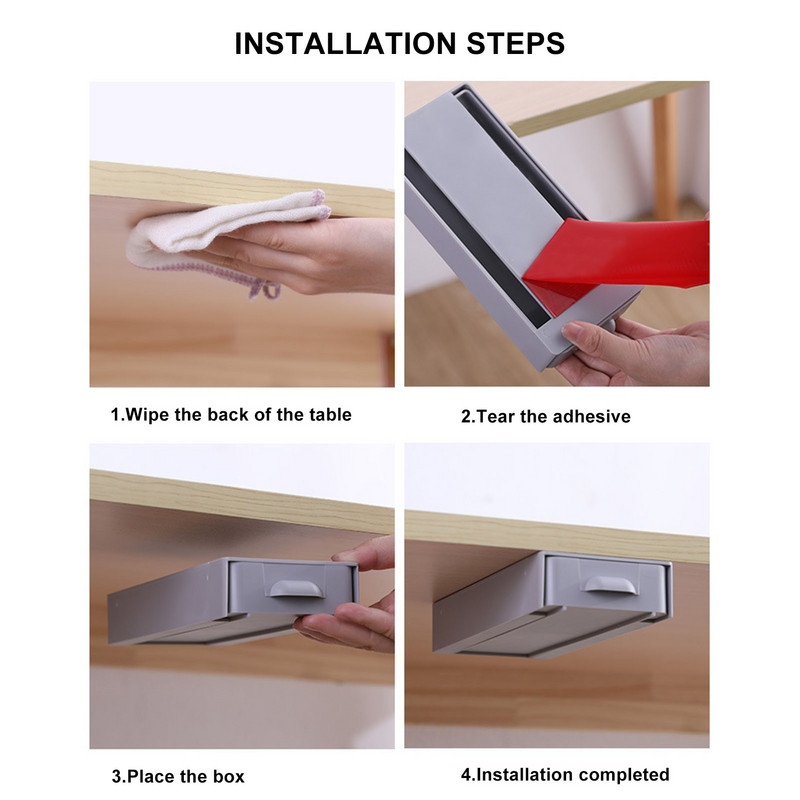 INSTALLATION STEPS

1.Wipe the back of the table

2.Tear the adhesive

3.Place the box

4.Installation completed