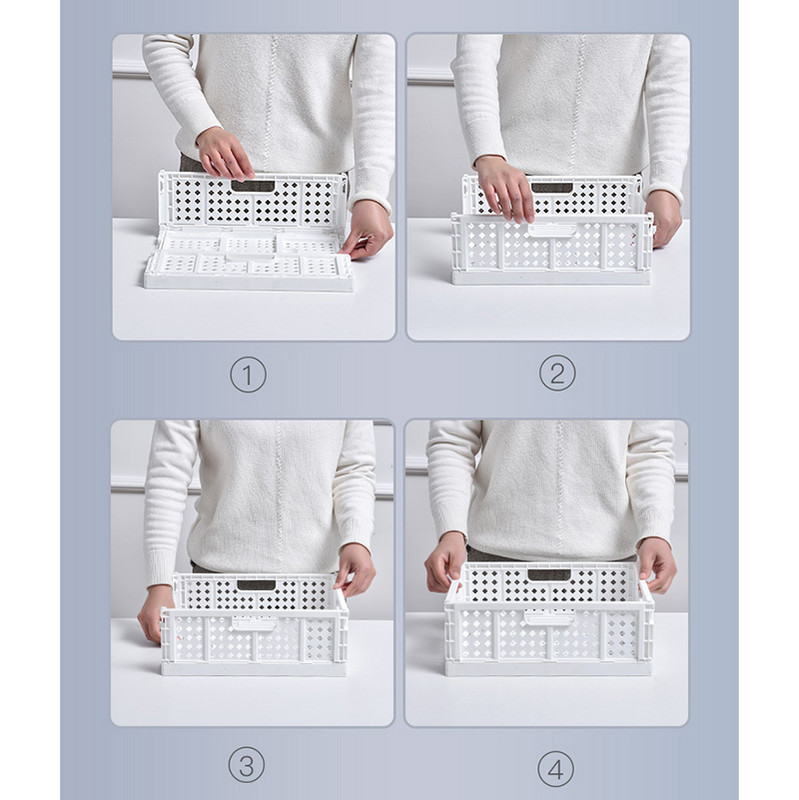 ①

②

③

④