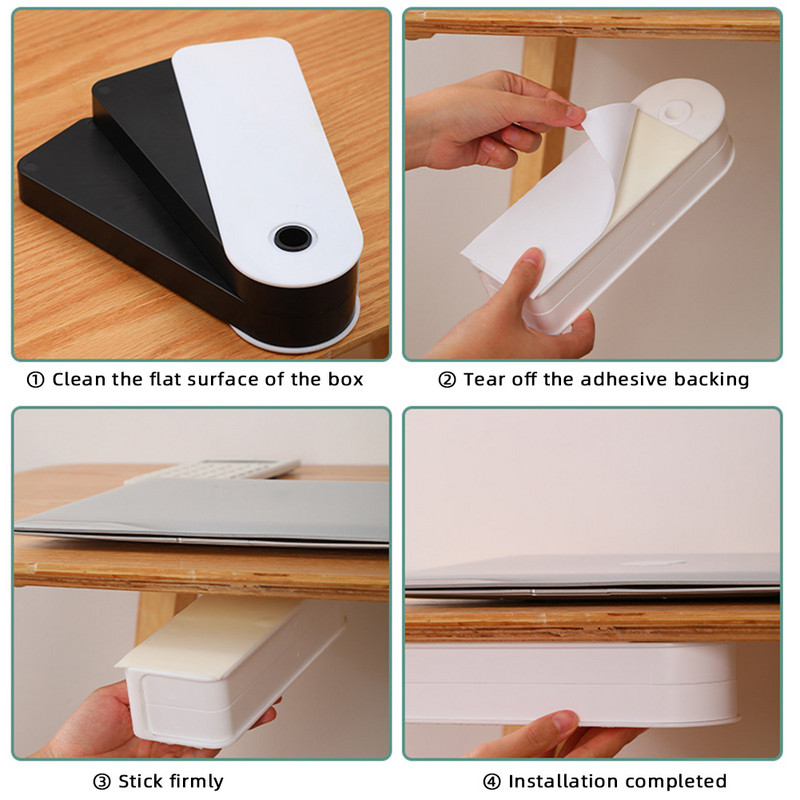 ① Clean the flat surface of the box

② Tear off the adhesive backing

③ Stick firmly

④ Installation completed