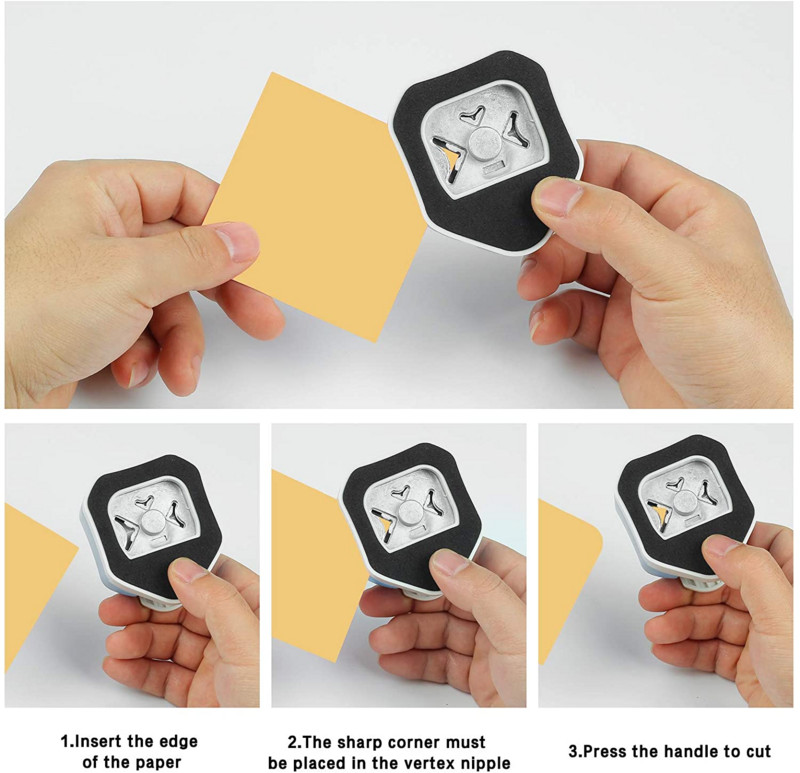 1.Insert the edge of the paper

2.The sharp corner must be placed in the vertex nipple

3.Press the handle to cut