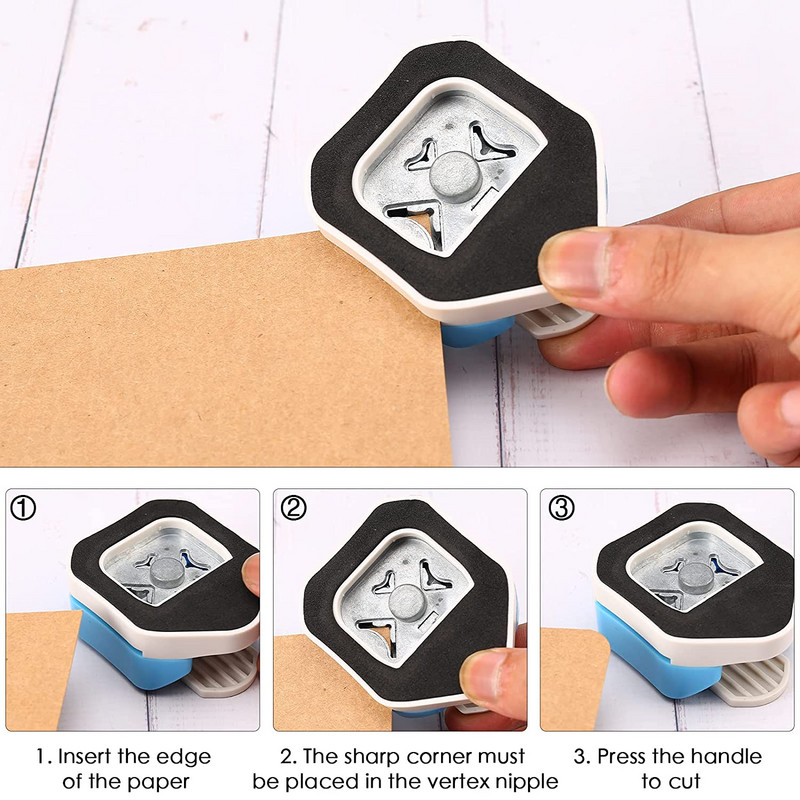 ①

②

③

1. Insert the edge of the paper

2. The sharp corner must be placed in the vertex nipple

3. Press the handle to cut