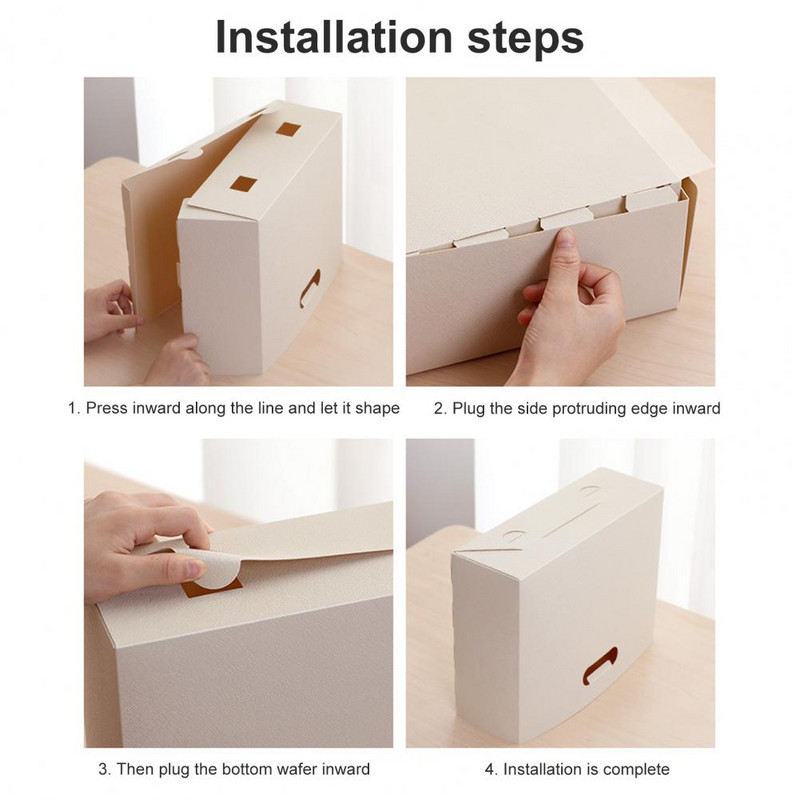 Installation steps

1. Press inward along the line and let it shape

2. Plug the side protruding edge inward

3. Then plug the bottom wafer inward

4. Installation is complete