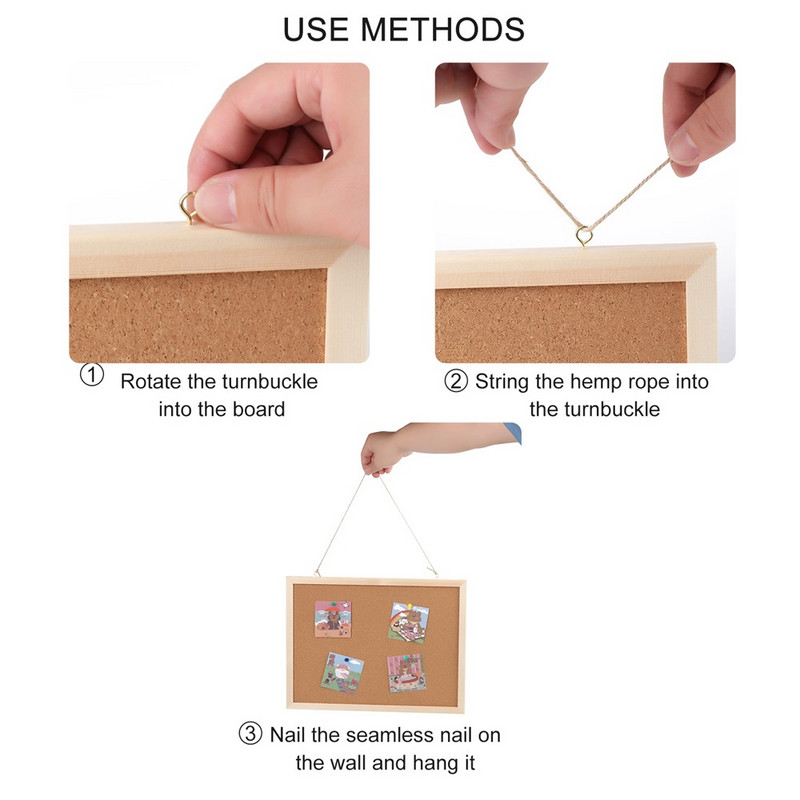 USE METHODS

① Rotate the turnbuckle into the board

② String the hemp rope into the turnbuckle

③ Nail the seamless nail on the wall and hang it