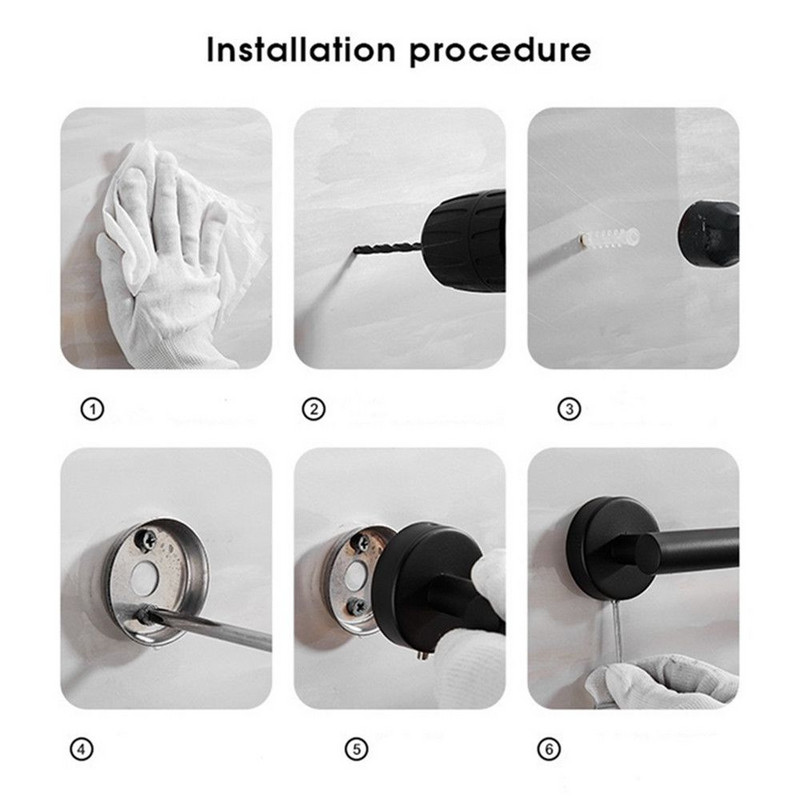 Installation procedure

①

②

③

④

⑤

⑥