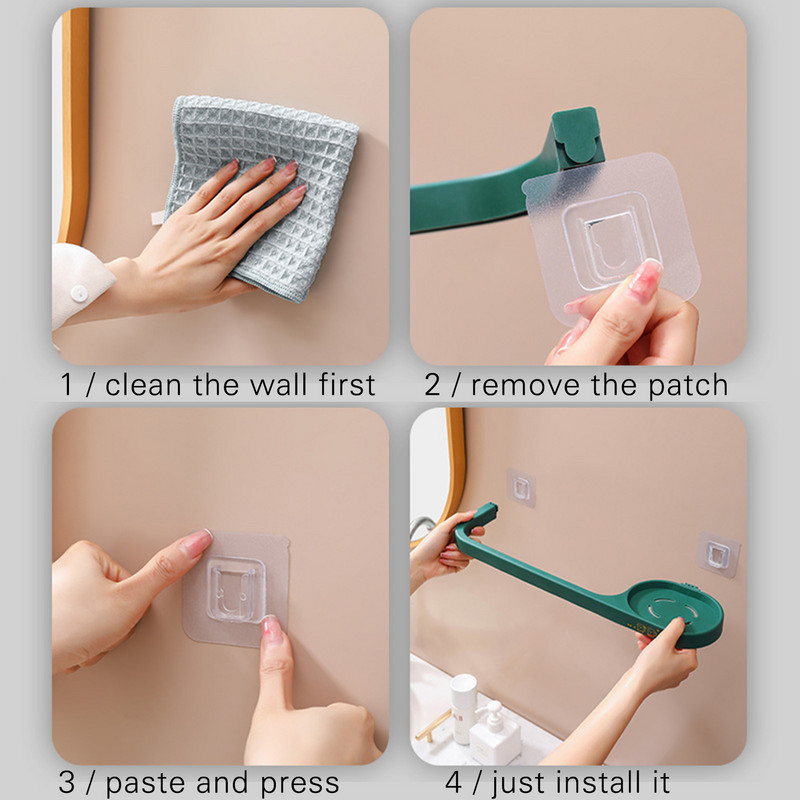 1 / clean the wall first

2 / remove the patch

3 / paste and press

4 / just install it