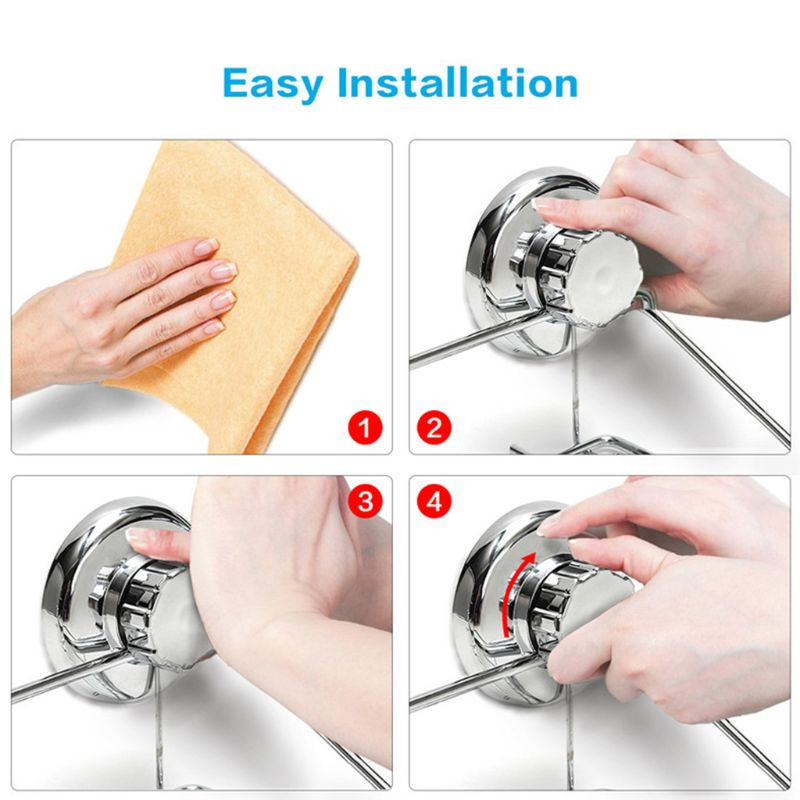 Easy Installation

1

2

3

4