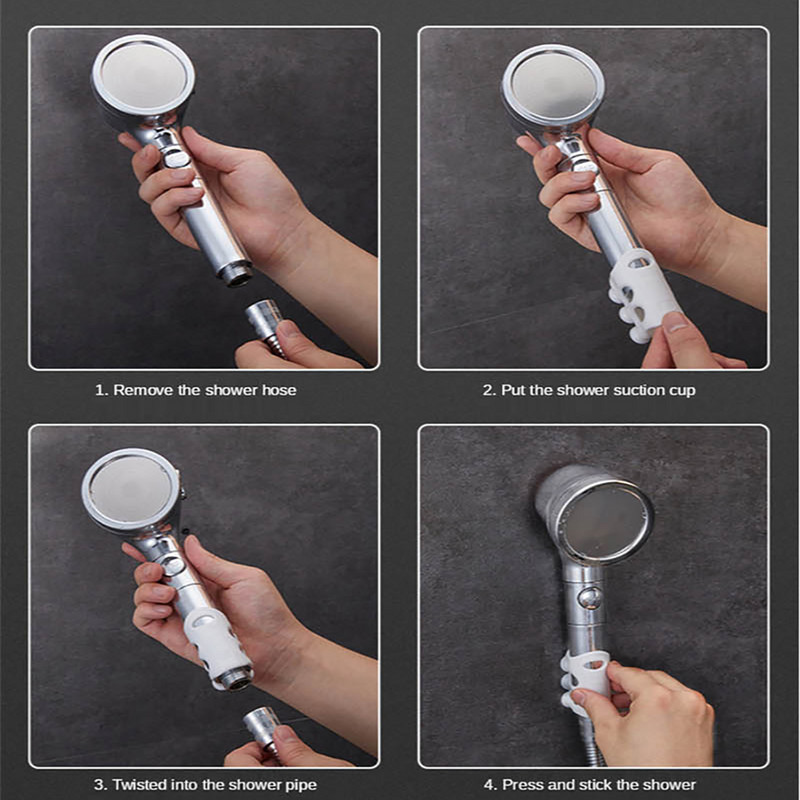 1. Remove the shower hose

2. Put the shower suction cup

3. Twisted into the shower pipe

4. Press and stick the shower