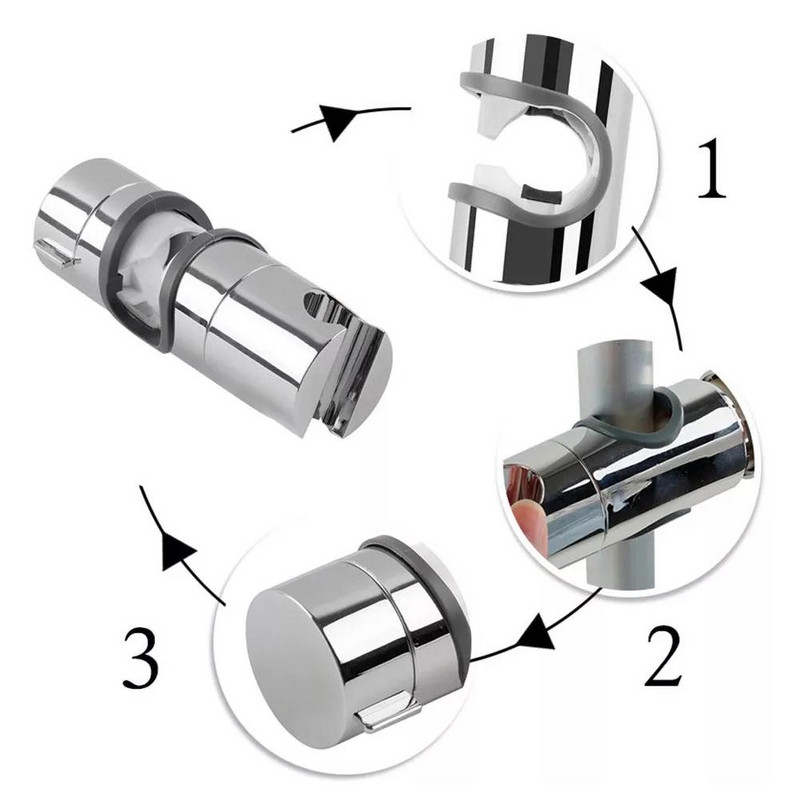 1

2

3