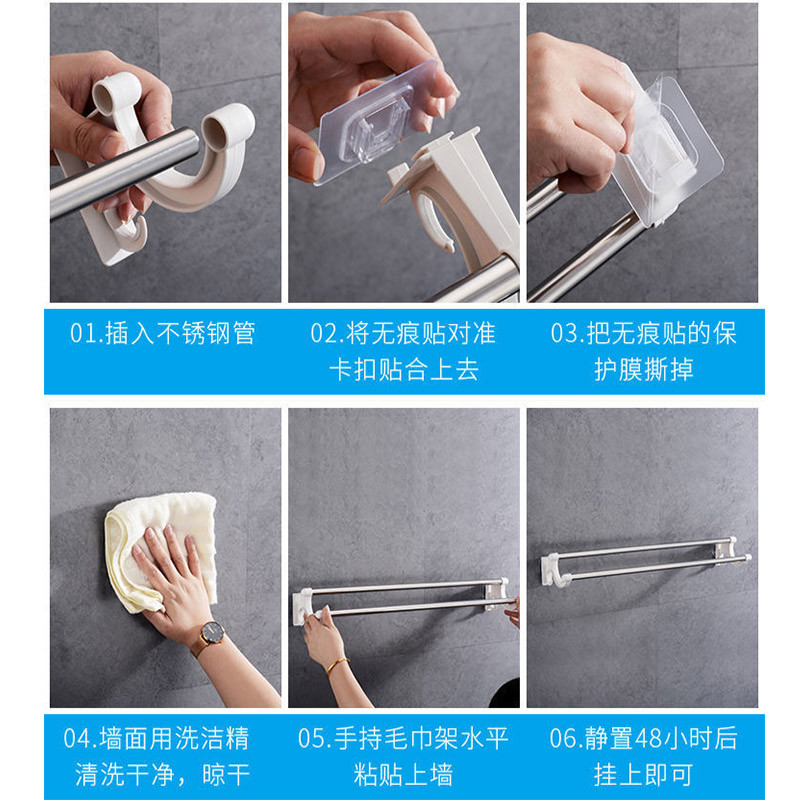 01.插入不锈钢管

02.将无痕贴对准卡扣贴合上去

03.把无痕贴的保护膜撕掉

04.墙面用洗洁精清洗干净，晾干

05.手持毛巾架水平粘贴上墙

06.静置48小时后挂上即可