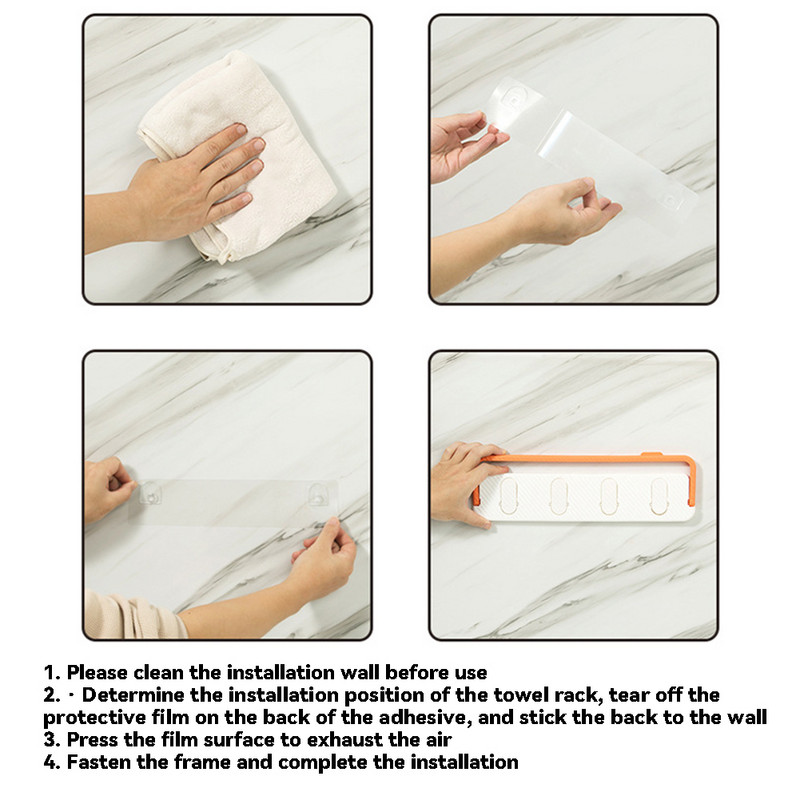 1. Please clean the installation wall before use
2. · Determine the installation position of the towel rack, tear off the protective film on the back of the adhesive, and stick the back to the wall
3. Press the film surface to exhaust the air
4. Fasten the frame and complete the installation