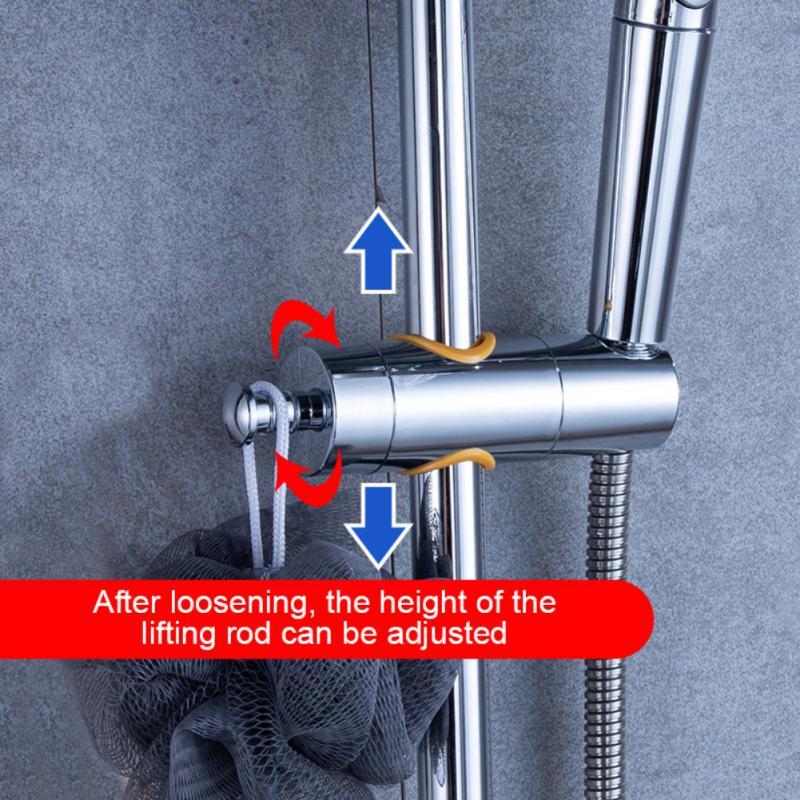 After loosening, the height of the lifting rod can be adjusted