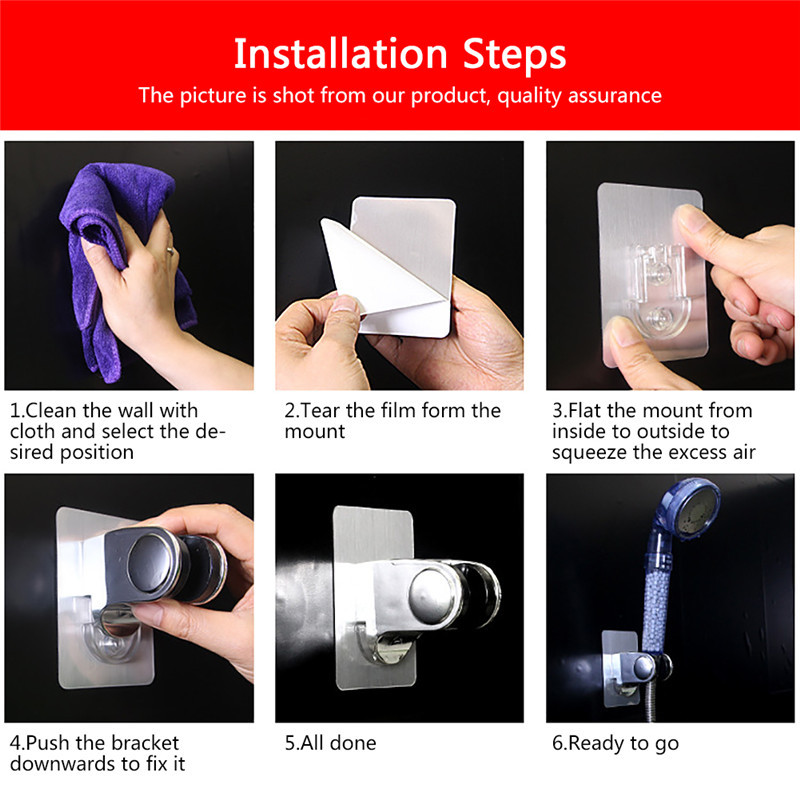 Installation Steps

The picture is shot from our product, quality assurance

1.Clean the wall with cloth and select the desired position

2.Tear the film form the mount

3.Flat the mount from inside to outside to squeeze the excess air

4.Push the bracket downwards to fix it

5.All done

6.Ready to go