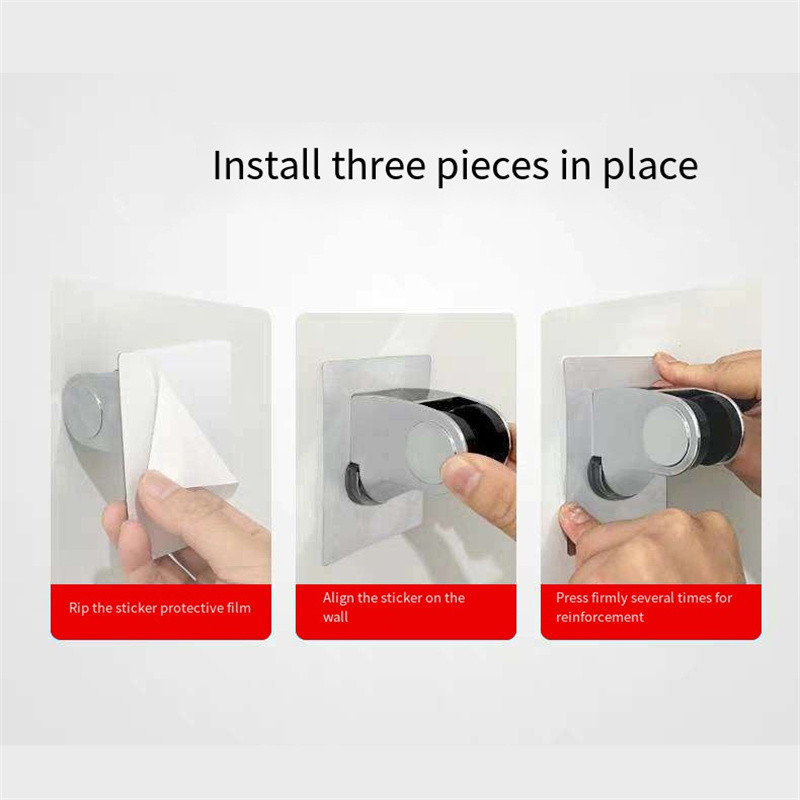 Install three pieces in place

Rip the sticker protective film

Align the sticker on the wall

Press firmly several times for reinforcement