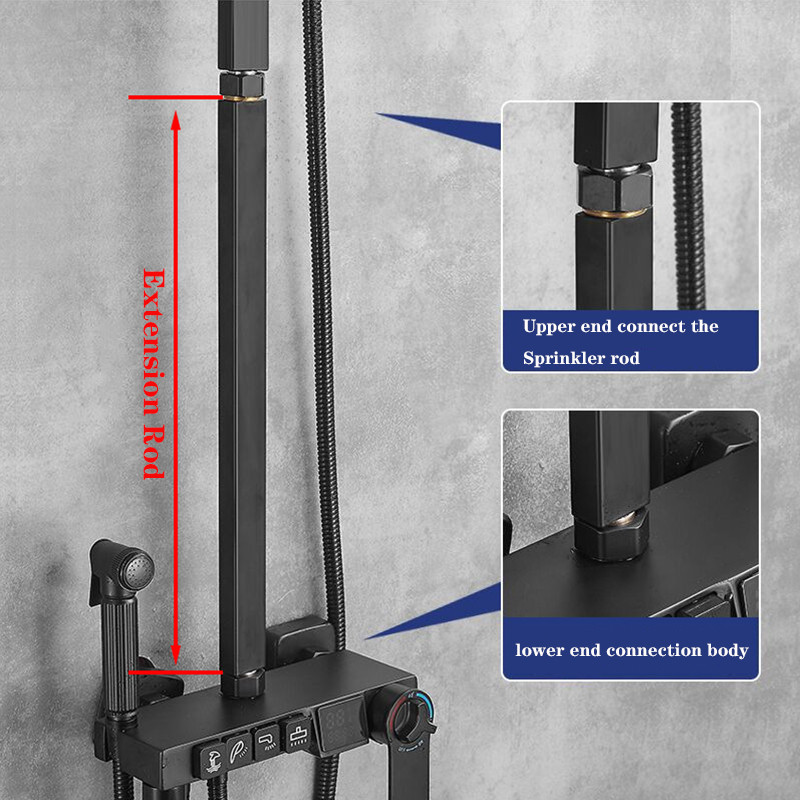 Extension Rod

Upper end connect the Sprinkler rod

lower end connection body