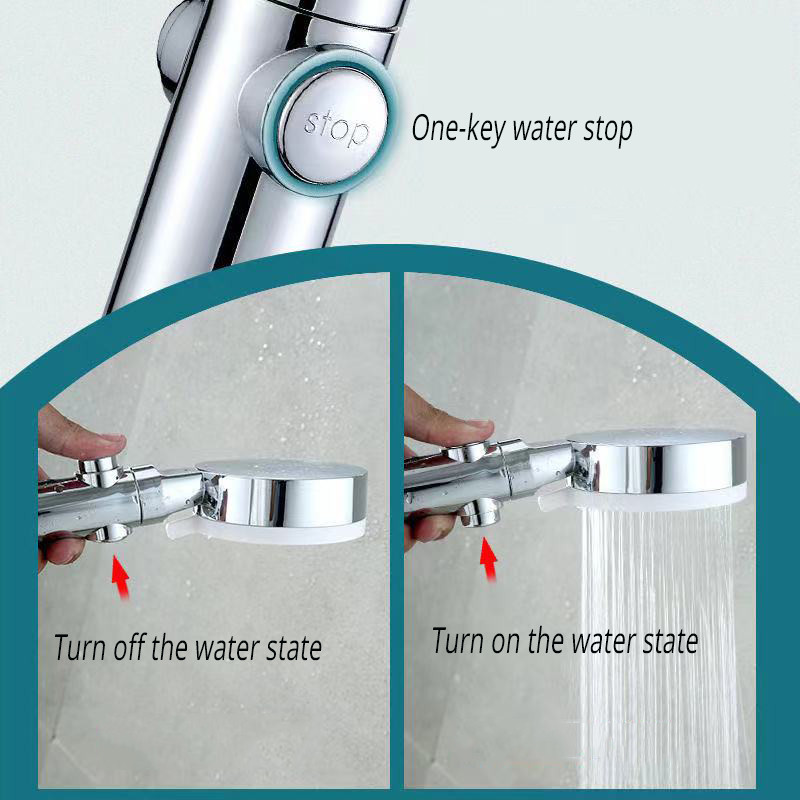 stop

One-key water stop

Turn off the water state

Turn on the water state