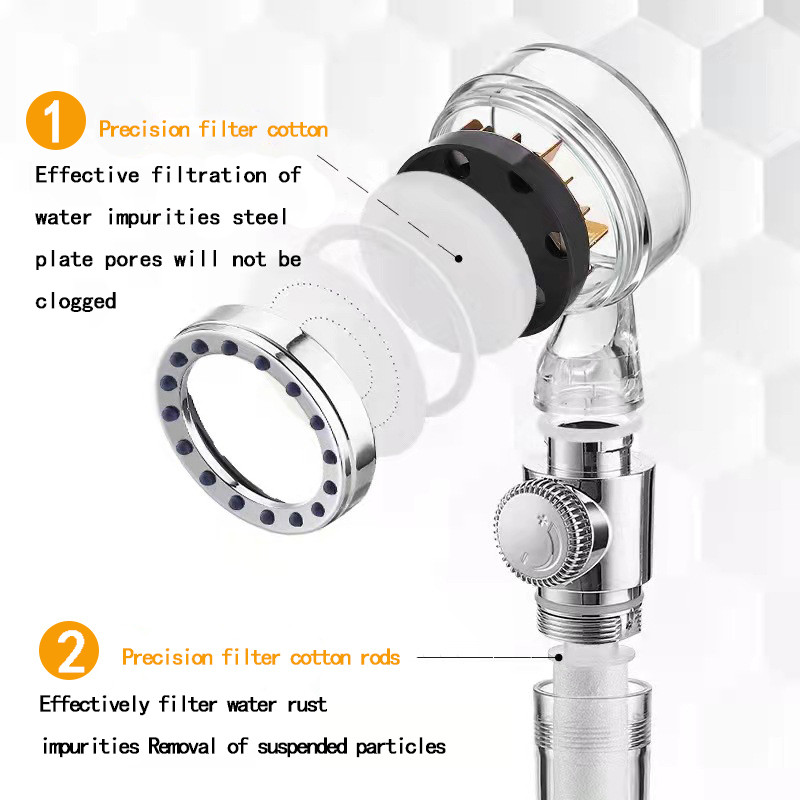 1 Precision filter cotton

Effective filtration of water impurities steel plate pores will not be clogged

2 Precision filter cotton rods

Effectively filter water rust impurities Removal of suspended particles