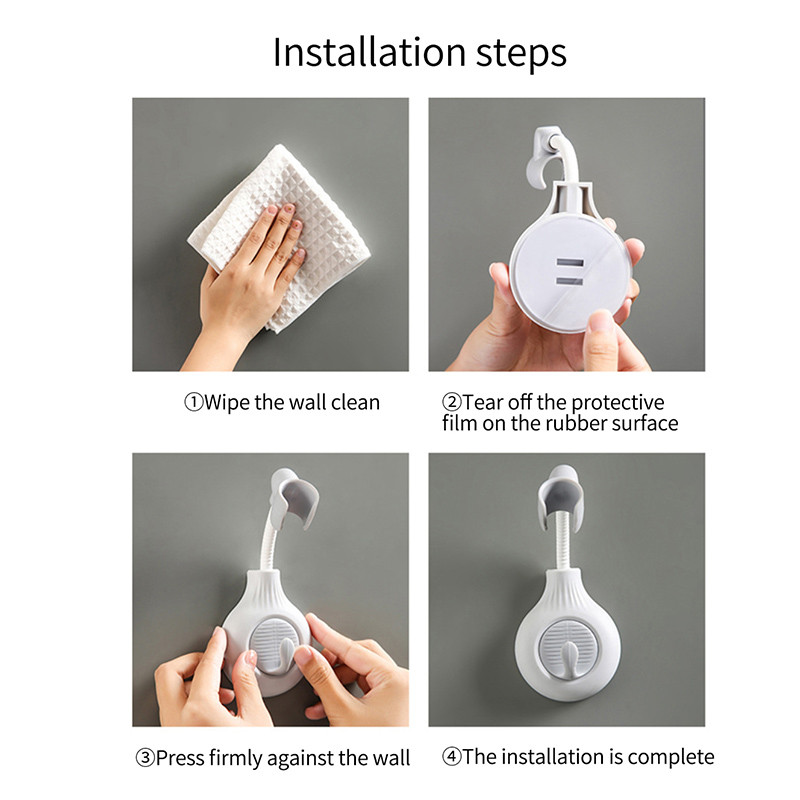 Installation steps

①Wipe the wall clean

②Tear off the protective film on the rubber surface

③Press firmly against the wall

④The installation is complete