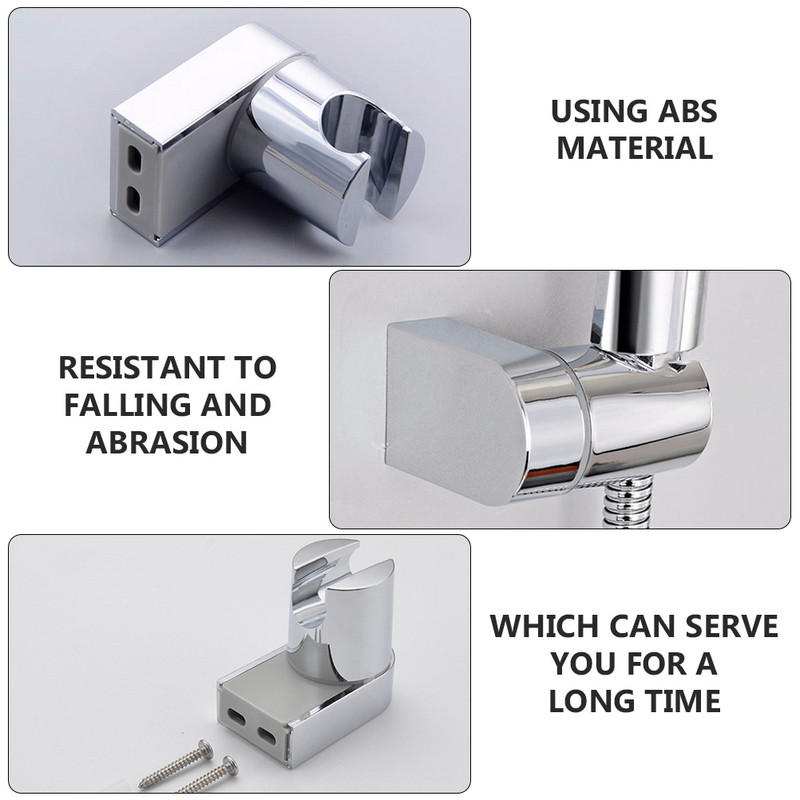 USING ABS MATERIAL

RESISTANT TO FALLING AND ABRASION

WHICH CAN SERVE YOU FOR A LONG TIME