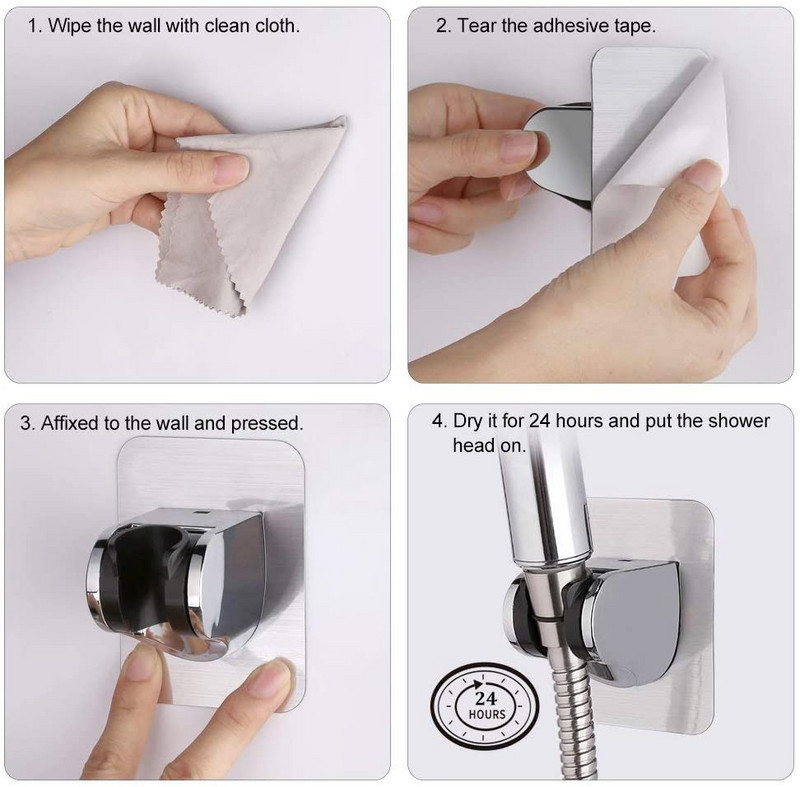 1. Wipe the wall with clean cloth.

2. Tear the adhesive tape.

3. Affixed to the wall and pressed.

4. Dry it for 24 hours and put the shower head on.

24 HOURS