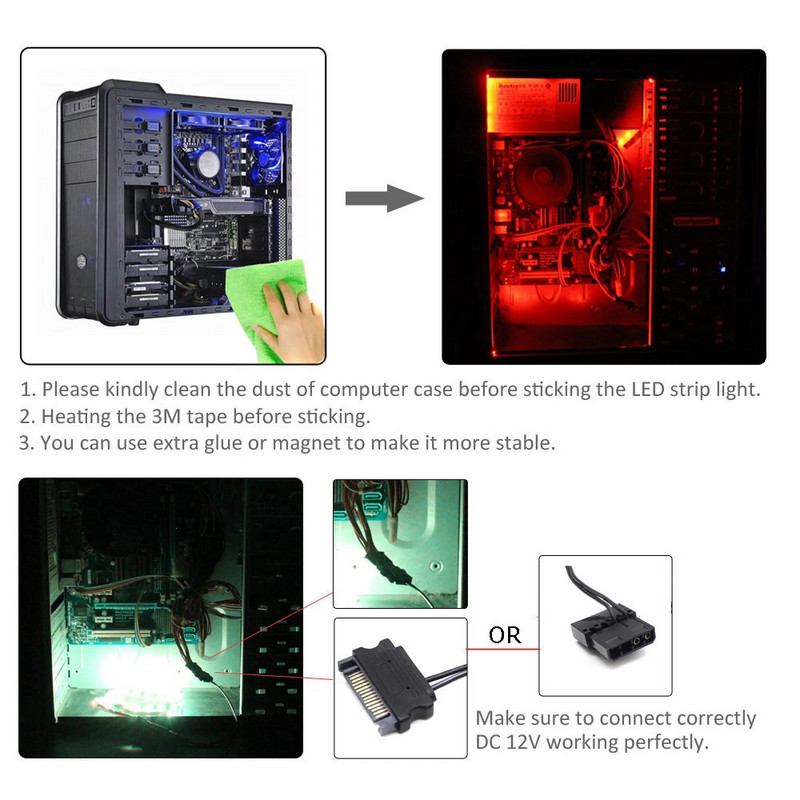 1. Please kindly clean the dust of computer case before sticking the LED strip light.
2. Heating the 3M tape before sticking.
3. You can use extra glue or magnet to make it more stable.

OR

Make sure to connect correctly
DC 12V working perfectly.