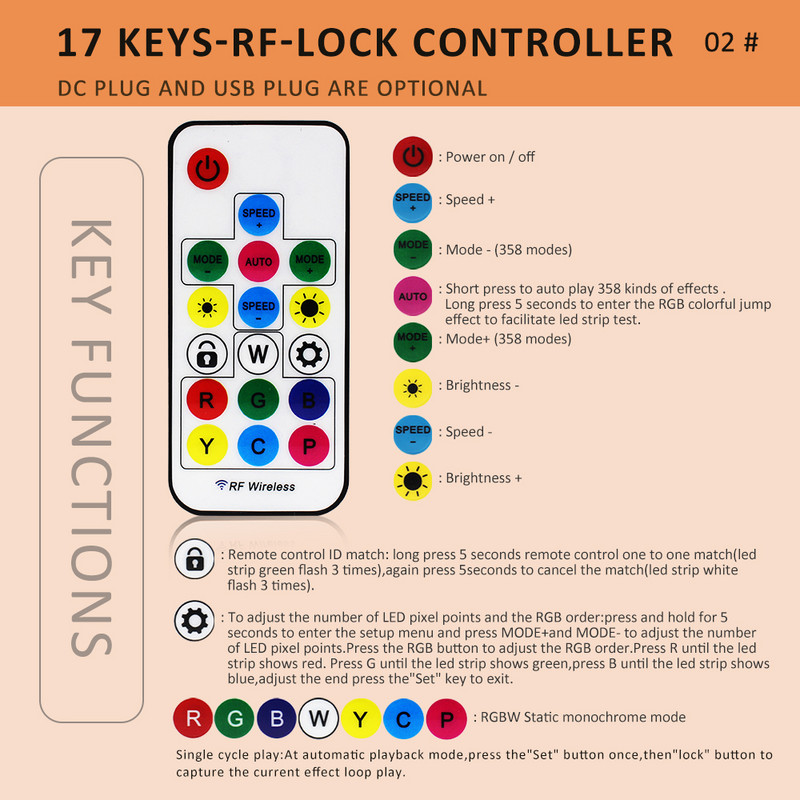 17 KEYS-RF-LOCK CONTROLLER 02 #

DC PLUG AND USB PLUG ARE OPTIONAL

KEY FUNCTIONS

SPEED +

MODE - AUTO MODE +

SPEED -

W

R G B

Y C P

RF Wireless

: Power on / off

SPEED + : Speed +

MODE - : Mode - (358 modes)

AUTO : Short press to auto play 358 kinds of effects . Long press 5 seconds to enter the RGB colorful jump effect to facilitate led strip test.

MODE + : Mode+ (358 modes)

: Brightness -

SPEED - : Speed -

: Brightness +

: Remote control ID match: long press 5 seconds remote control one to one match(led strip green flash 3 times),again press 5seconds to cancel the match(led strip white flash 3 times).

: To adjust the number of LED pixel points and the RGB order:press and hold for 5 seconds to enter the setup menu and press MODE+and MODE- to adjust the number of LED pixel points.Press the RGB button to adjust the RGB order.Press R until the led strip shows red. Press G until the led strip shows green,press B until the led strip shows blue,adjust the end press the"Set" key to exit.

R G B W Y C P : RGBW Static monochrome mode

Single cycle play:At automatic playback mode,press the"Set" button once,then"lock" button to capture the current effect loop play.