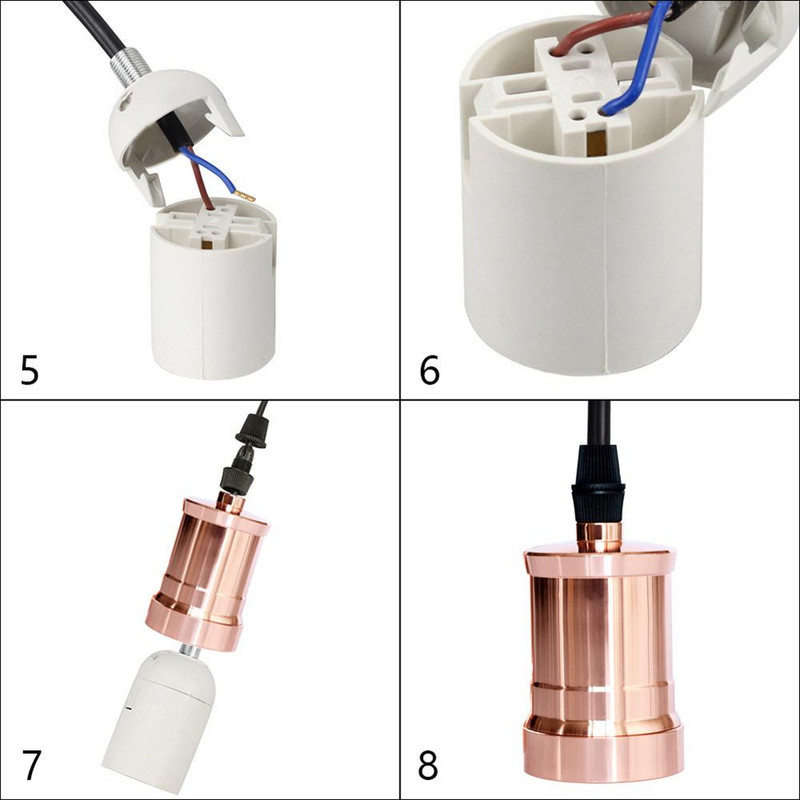 5

6

7

8