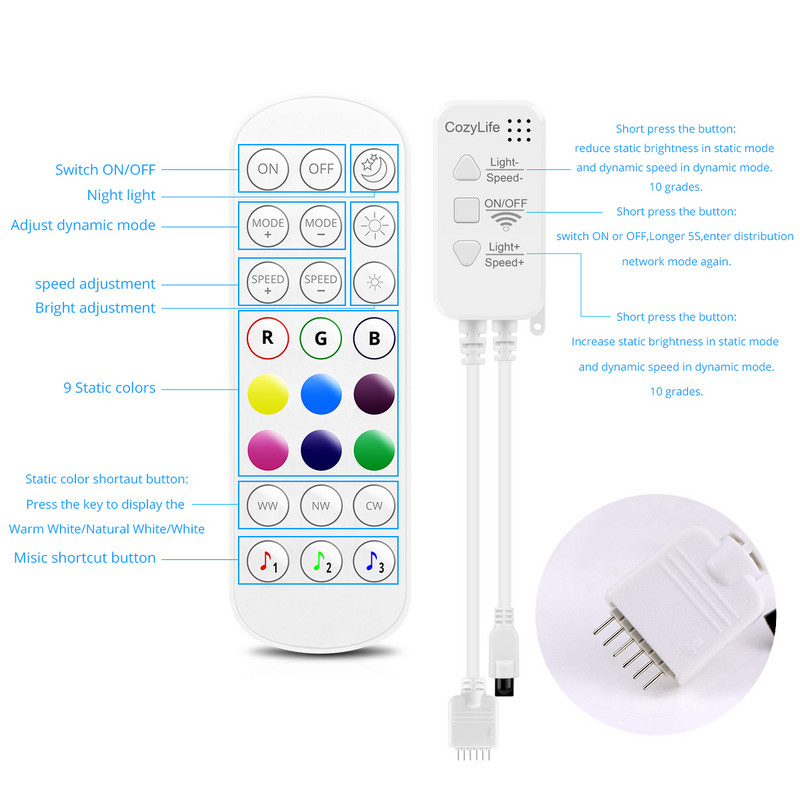 Switch ON/OFF
Night light
Adjust dynamic mode
speed adjustment
Bright adjustment
9 Static colors
Static color shortaut button:
Press the key to display the
Warm White/Natural White/White
Misic shortcut button

ON OFF
MODE + MODE −
SPEED + SPEED −
R G B
WW NW CW
1 2 3

CozyLife
Light-
Speed-
ON/OFF
Light+
Speed+

Short press the button:
reduce static brightness in static mode
and dynamic speed in dynamic mode.
10 grades.

Short press the button:
switch ON or OFF,Longer 5S,enter distribution
network mode again.

Short press the button:
Increase static brightness in static mode
and dynamic speed in dynamic mode.
10 grades.