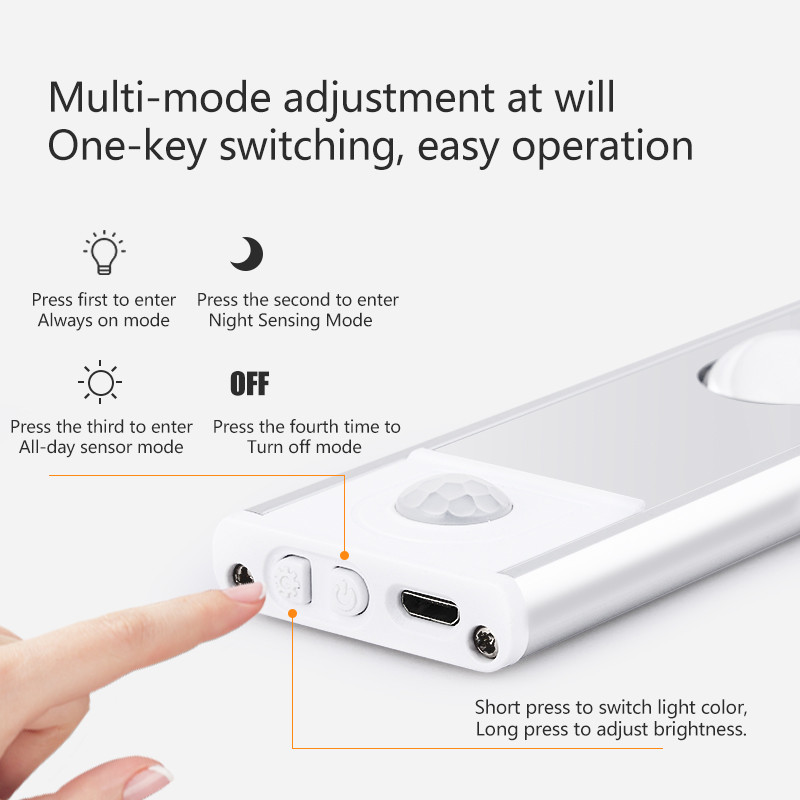 Multi-mode adjustment at will
One-key switching, easy operation

Press first to enter
Always on mode

Press the second to enter
Night Sensing Mode

Press the third to enter
All-day sensor mode

OFF

Press the fourth time to
Turn off mode

Short press to switch light color,
Long press to adjust brightness.