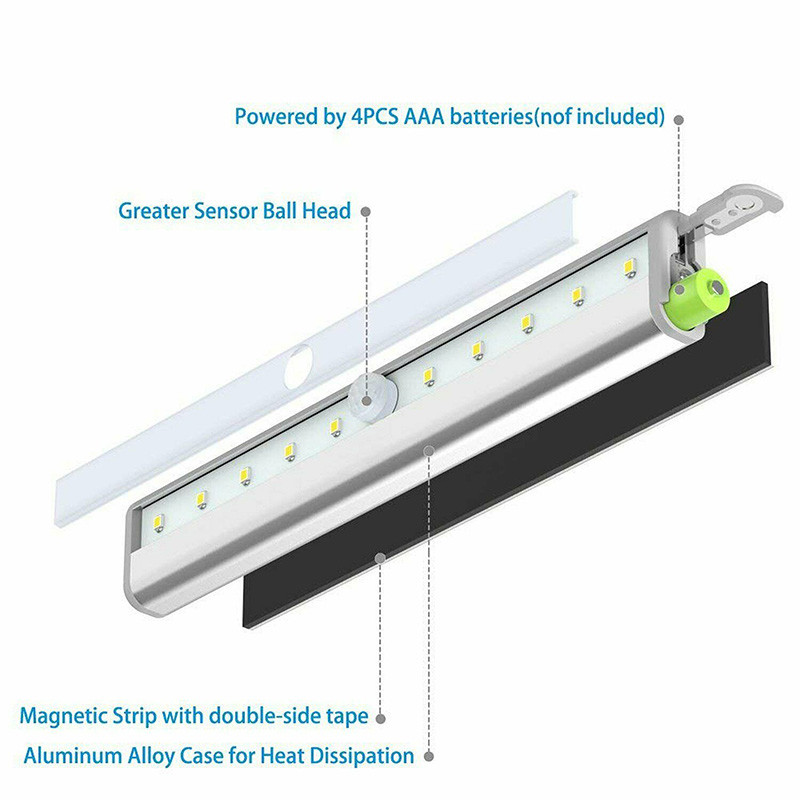 Powered by 4PCS AAA batteries(nof included)

Greater Sensor Ball Head

Magnetic Strip with double-side tape

Aluminum Alloy Case for Heat Dissipation