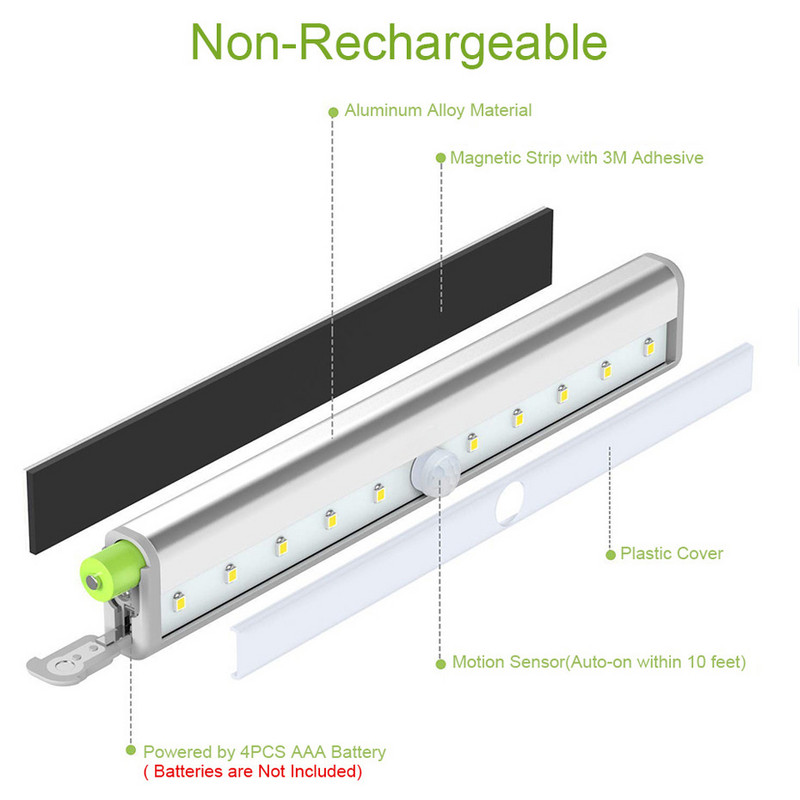 Non-Rechargeable

Aluminum Alloy Material

Magnetic Strip with 3M Adhesive

Plastic Cover

Motion Sensor(Auto-on within 10 feet)

Powered by 4PCS AAA Battery
( Batteries are Not Included)