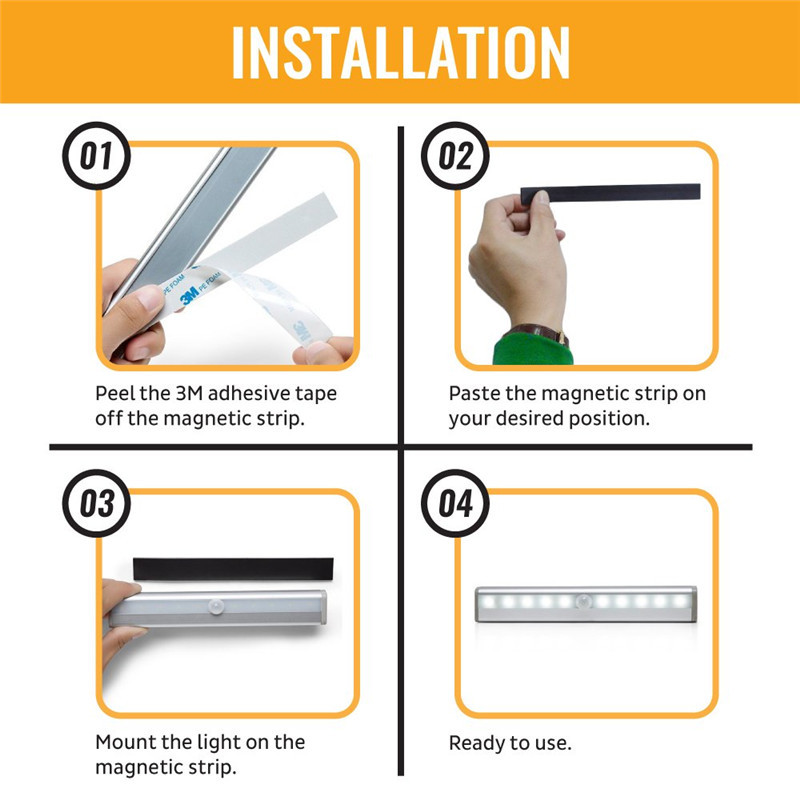 INSTALLATION

01

3M PE FOAM

Peel the 3M adhesive tape off the magnetic strip.

02

Paste the magnetic strip on your desired position.

03

Mount the light on the magnetic strip.

04

Ready to use.