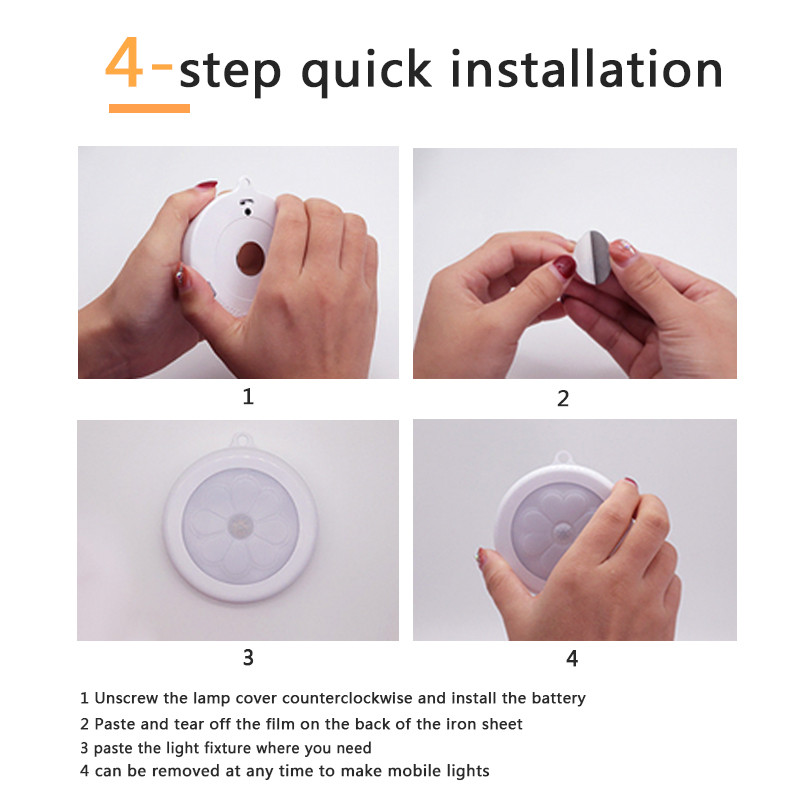 4-step quick installation

1

2

3

4

1 Unscrew the lamp cover counterclockwise and install the battery
2 Paste and tear off the film on the back of the iron sheet
3 paste the light fixture where you need
4 can be removed at any time to make mobile lights