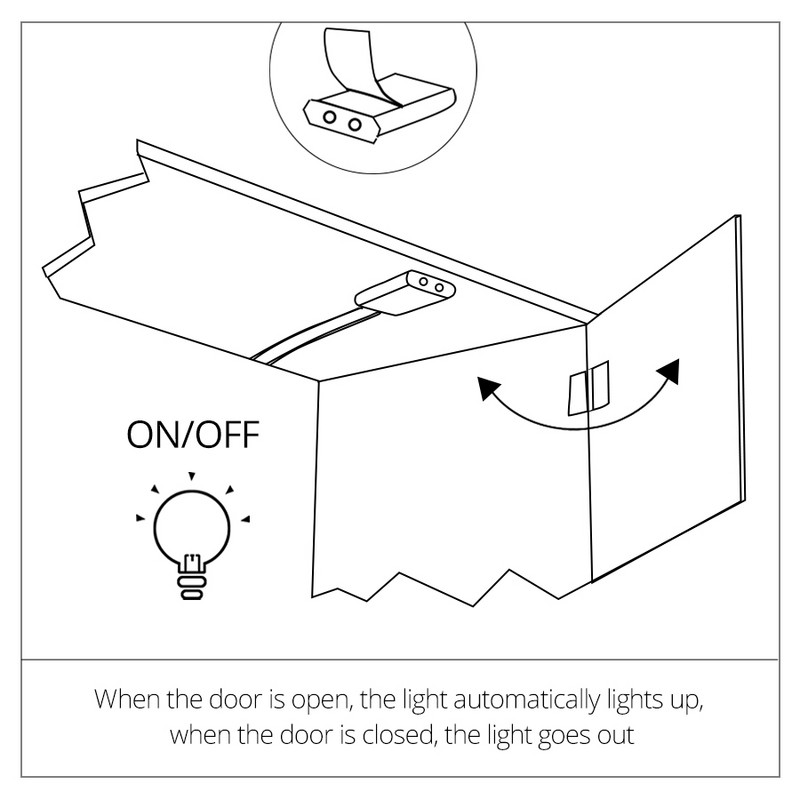 ON/OFF

When the door is open, the light automatically lights up, when the door is closed, the light goes out