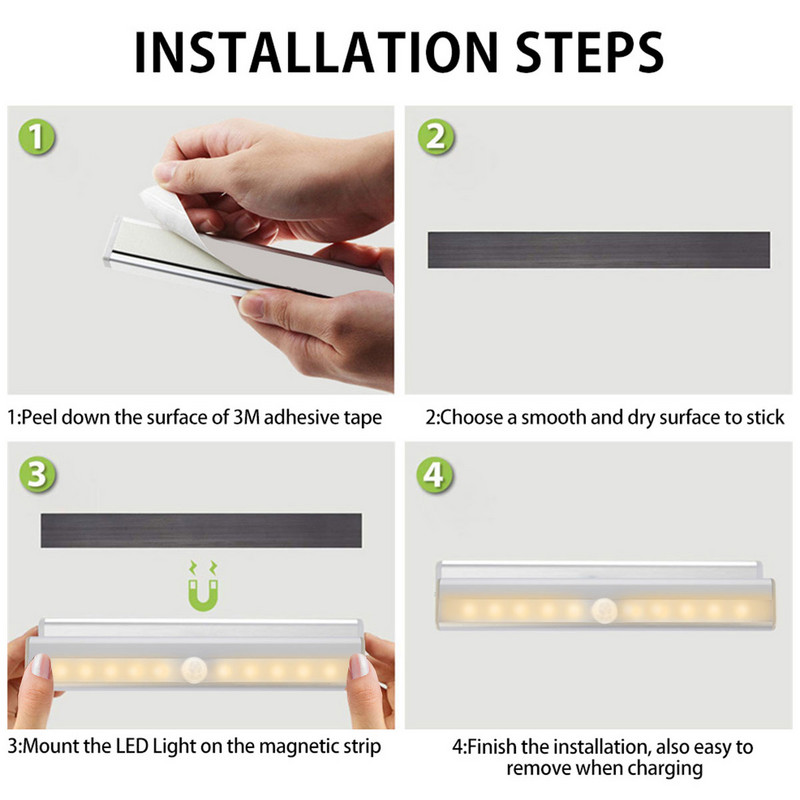 INSTALLATION STEPS

1

1:Peel down the surface of 3M adhesive tape

2

2:Choose a smooth and dry surface to stick

3

3:Mount the LED Light on the magnetic strip

4

4:Finish the installation, also easy to remove when charging