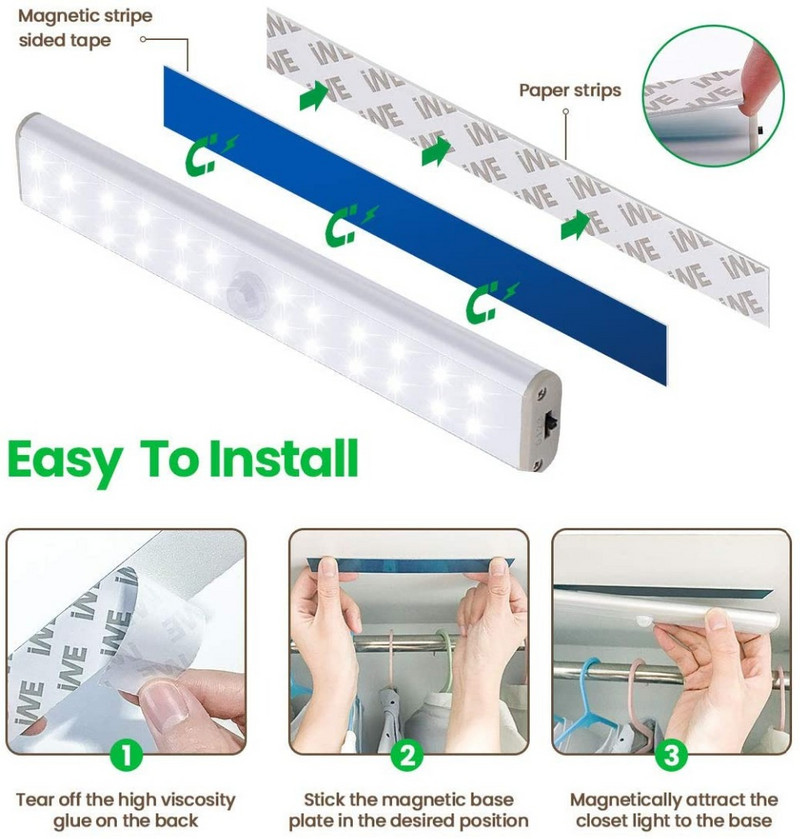 Magnetic stripe sided tape

Paper strips

Easy To Install

1
Tear off the high viscosity glue on the back

2
Stick the magnetic base plate in the desired position

3
Magnetically attract the closet light to the base