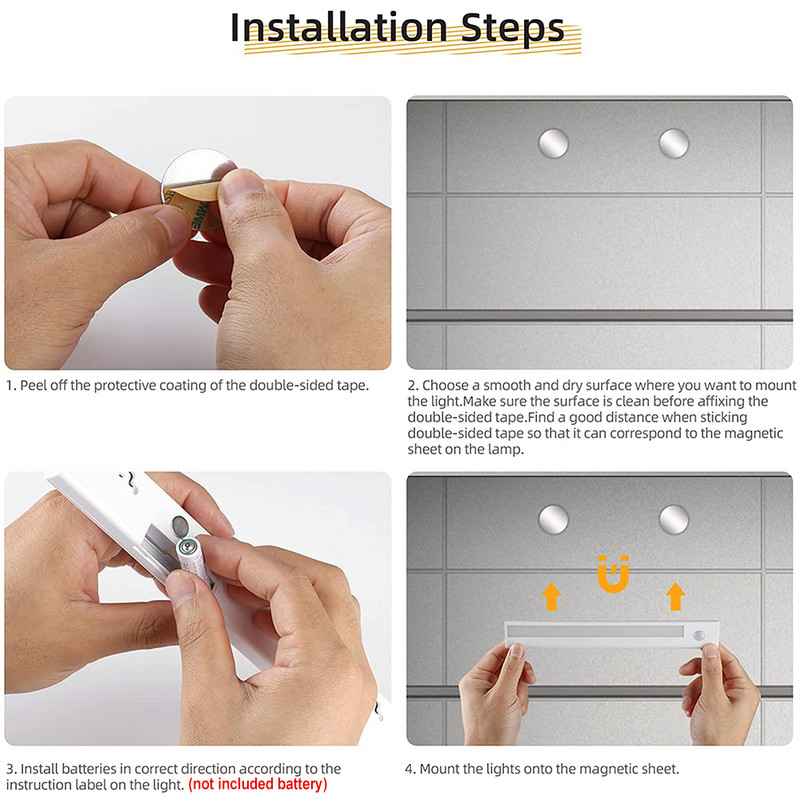 Installation Steps

1. Peel off the protective coating of the double-sided tape.

2. Choose a smooth and dry surface where you want to mount the light.Make sure the surface is clean before affixing the double-sided tape.Find a good distance when sticking double-sided tape so that it can correspond to the magnetic sheet on the lamp.

3. Install batteries in correct direction according to the instruction label on the light. (not included battery)

4. Mount the lights onto the magnetic sheet.